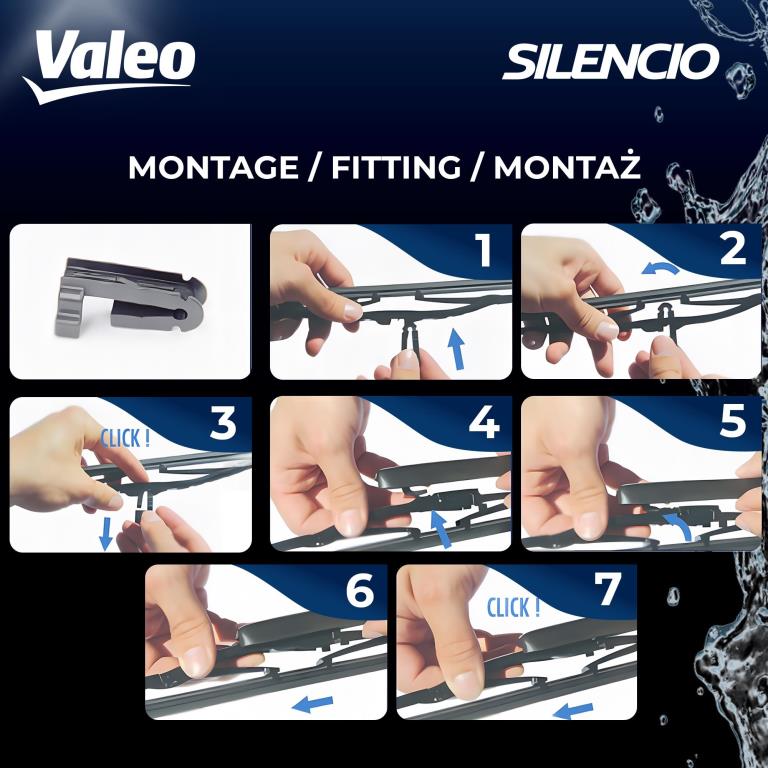 Valeo

SILENCIO

MONTAGE / FITTING / MONTAŻ

1

2

3

CLICK !

4

5

6

7

CLICK !