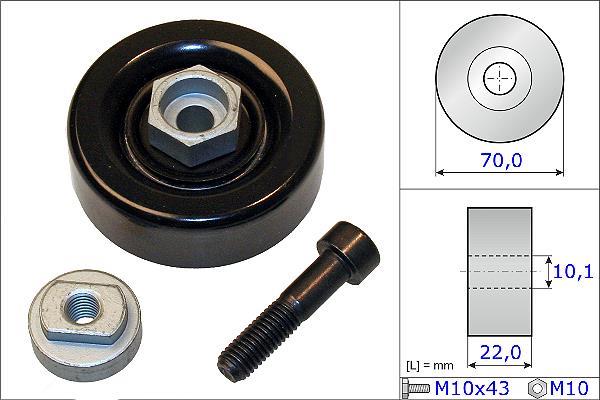 70,0

10,1

22,0

[L] = mm

M10x43 M10