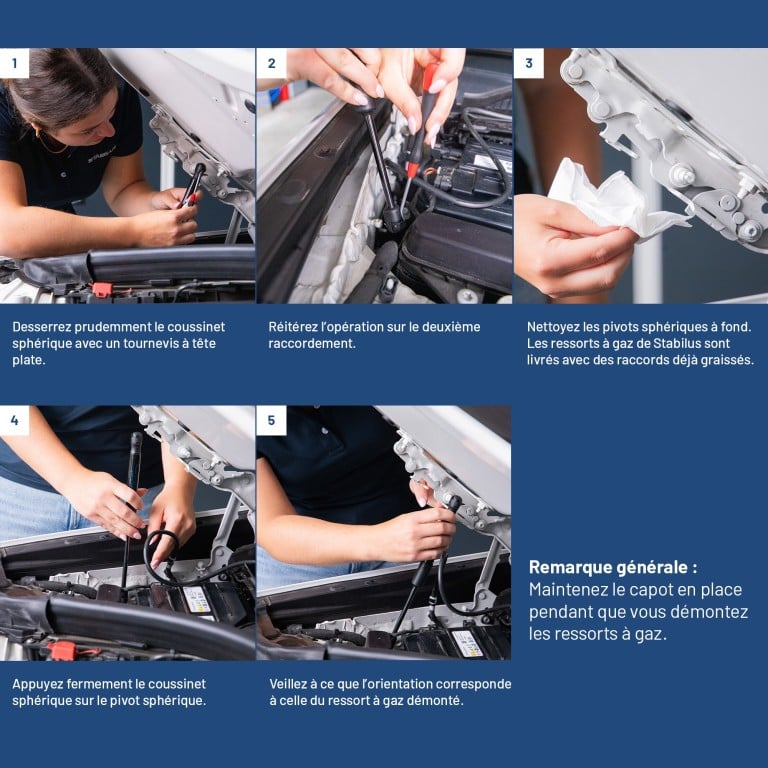 1

Desserrez prudemment le coussinet sphérique avec un tournevis à tête plate.

2

Réitérez l'opération sur le deuxième raccordement.

3

Nettoyez les pivots sphériques à fond. Les ressorts à gaz de Stabilus sont livrés avec des raccords déjà graissés.

4

Appuyez fermement le coussinet sphérique sur le pivot sphérique.

5

Veillez à ce que l'orientation corresponde à celle du ressort à gaz démonté.

Remarque générale :
Maintenez le capot en place pendant que vous démontez les ressorts à gaz.