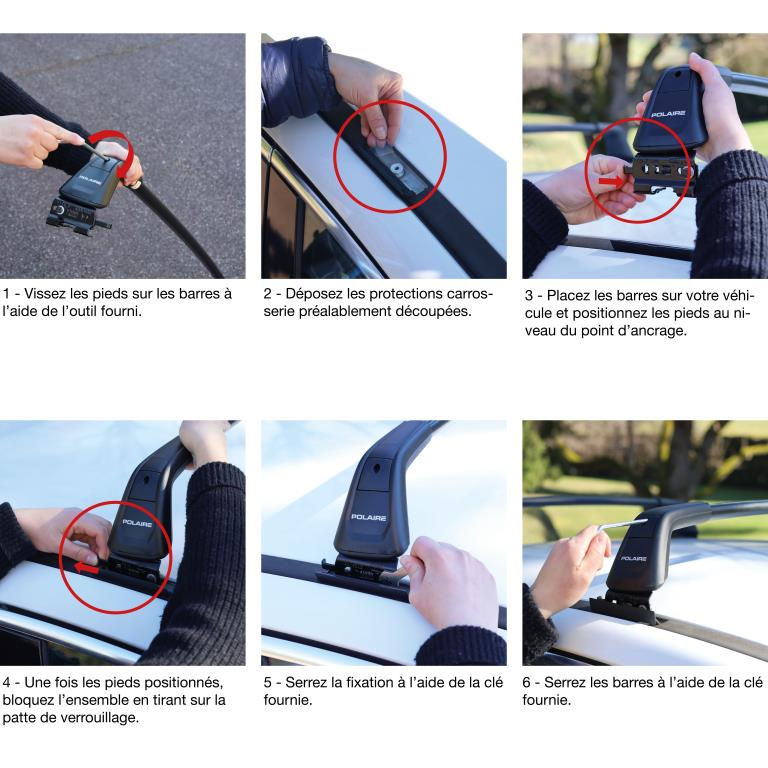 POLAIRE

1 - Vissez les pieds sur les barres à l'aide de l'outil fourni.

2 - Déposez les protections carrosserie préalablement découpées.

POLAIRE

3 - Placez les barres sur votre véhicule et positionnez les pieds au niveau du point d'ancrage.

POLAIRE

4 - Une fois les pieds positionnés, bloquez l'ensemble en tirant sur la patte de verrouillage.

POLAIRE

5 - Serrez la fixation à l'aide de la clé fournie.

POLAIRE

6 - Serrez les barres à l'aide de la clé fournie.